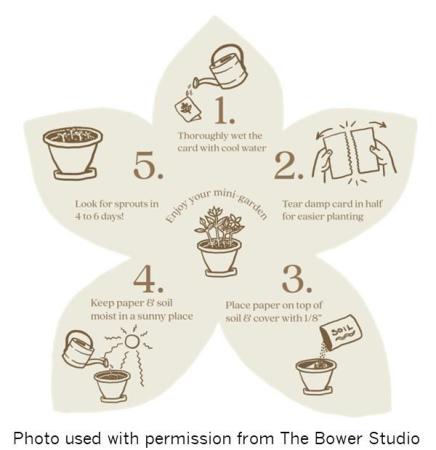 1.
Thoroughly wet the card with cool water

2.
Tear damp card in half for easier planting

3.
Place paper on top of soil & cover with 1/8"

SOIL

4.
Keep paper & soil moist in a sunny place

5.
Look for sprouts in 4 to 6 days!

Enjoy your mini-garden

Photo used with permission from The Bower Studio